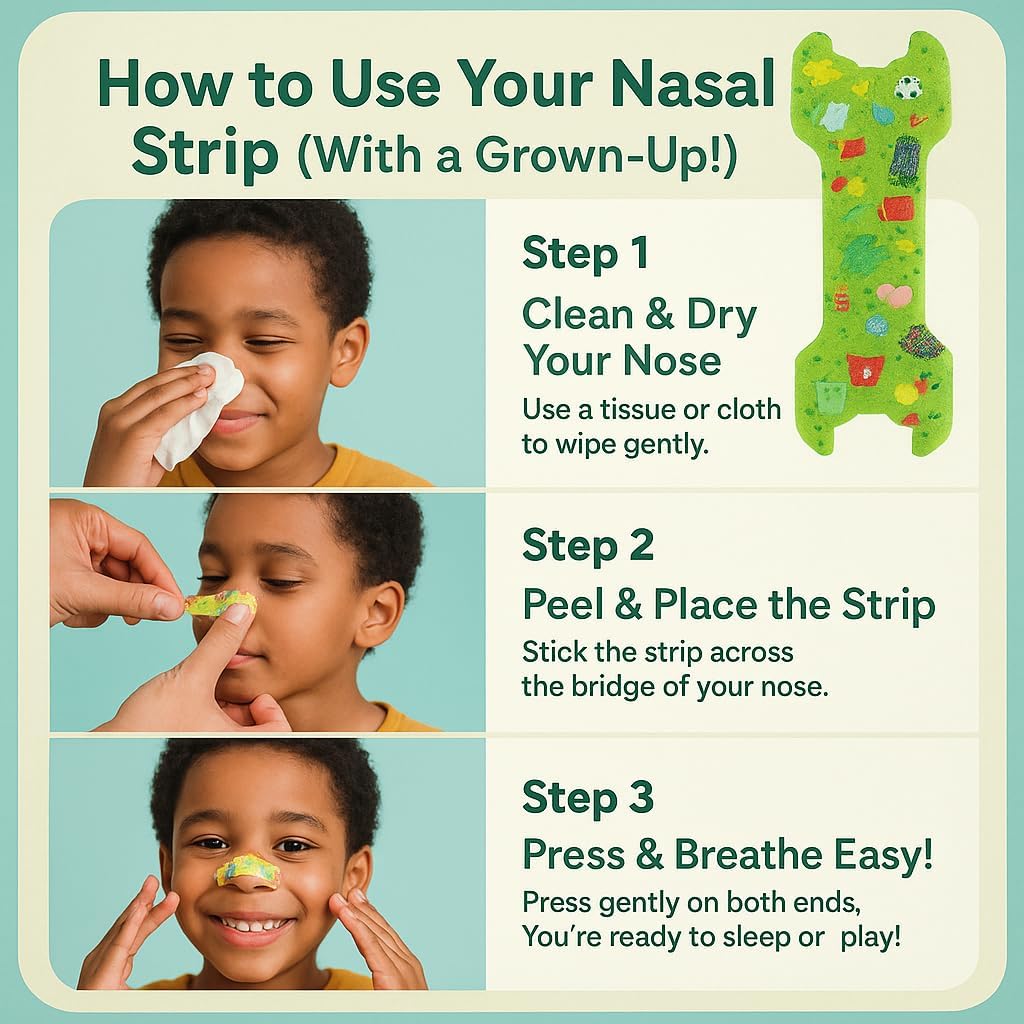 How to Use Your Nasal Strip (With a Grown-Up!)

Step 1
Clean & Dry Your Nose
Use a tissue or cloth to wipe gently.

Step 2
Peel & Place the Strip
Stick the strip across the bridge of your nose.

Step 3
Press & Breathe Easy!
Press gently on both ends, You're ready to sleep or play!