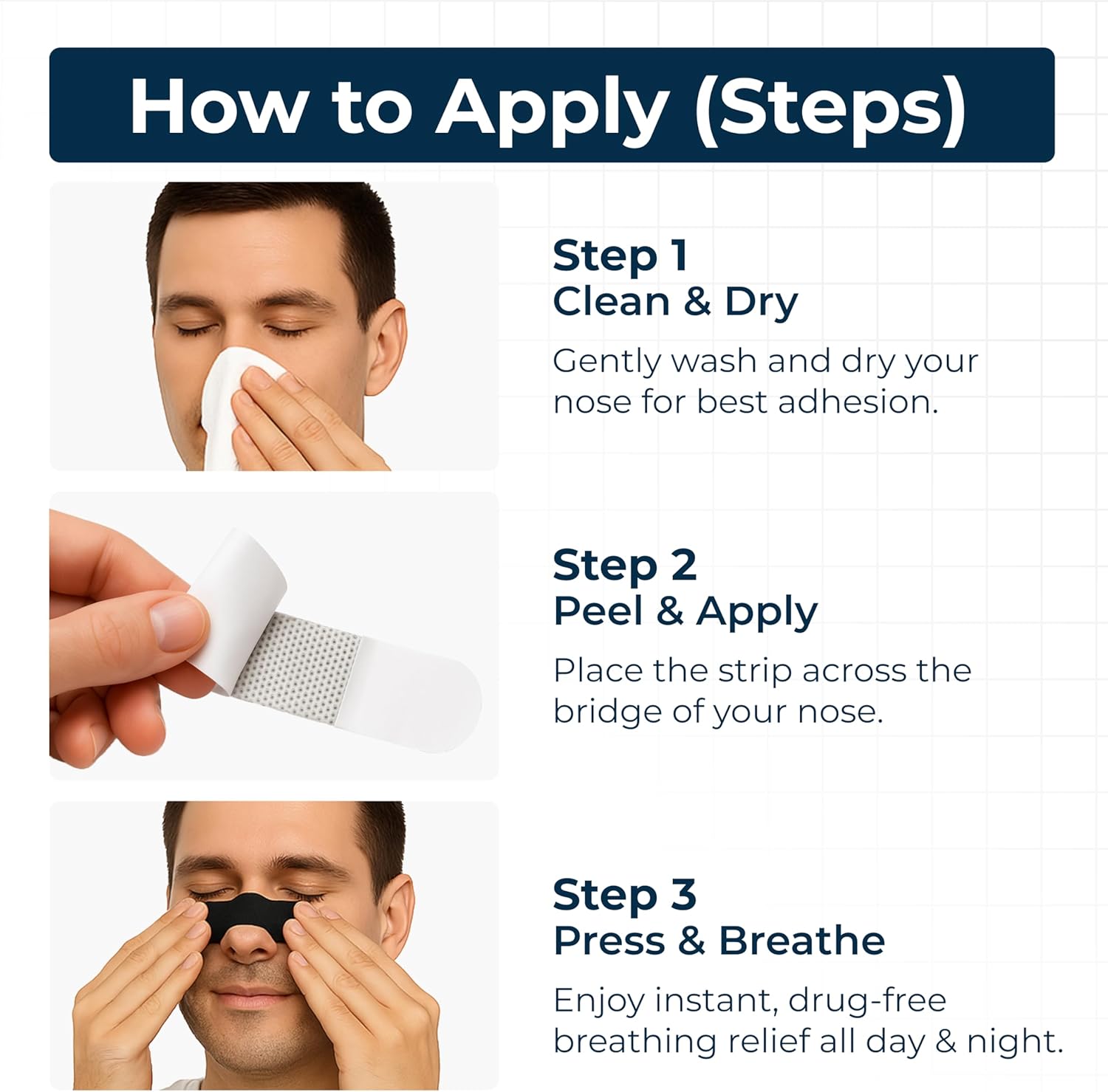 How to Apply (Steps)

Step 1
Clean & Dry

Gently wash and dry your nose for best adhesion.

Step 2
Peel & Apply

Place the strip across the bridge of your nose.

Step 3
Press & Breathe

Enjoy instant, drug-free breathing relief all day & night.