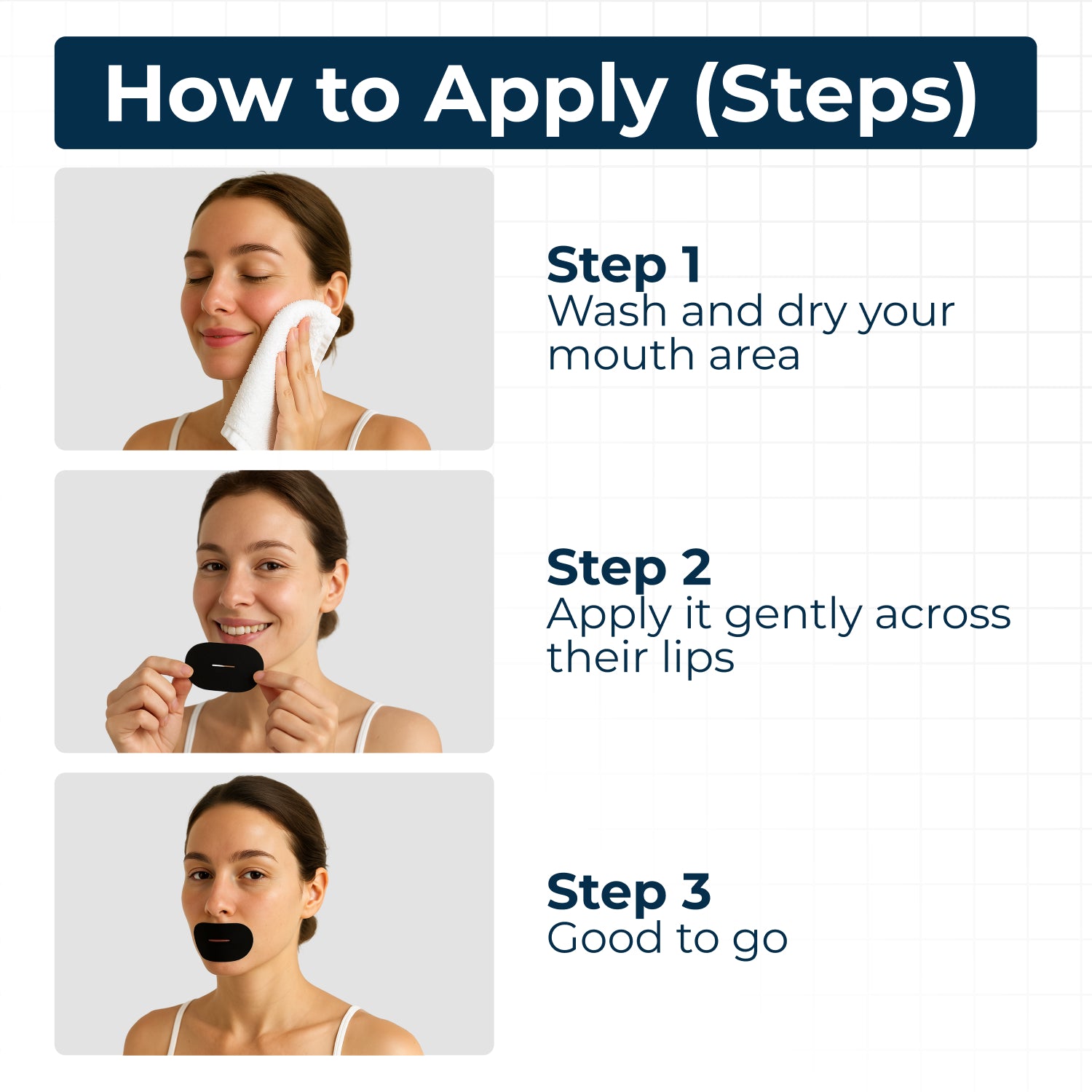 How to Apply (Steps)

Step 1
Wash and dry your mouth area

Step 2
Apply it gently across their lips

Step 3
Good to go