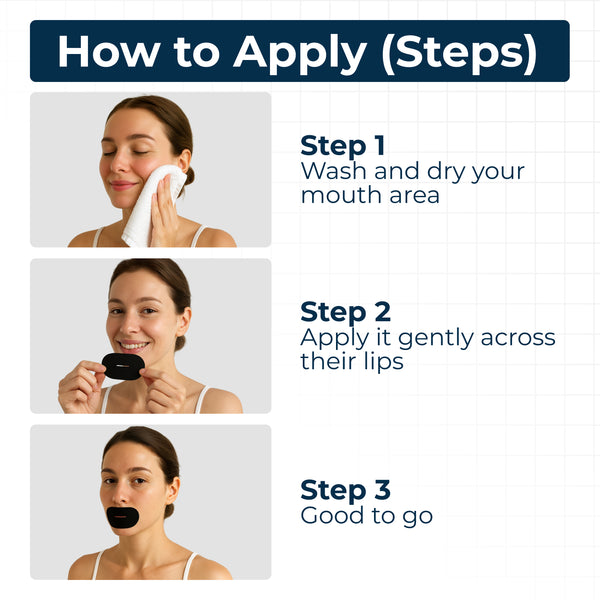 How to Apply (Steps)

Step 1
Wash and dry your mouth area

Step 2
Apply it gently across their lips

Step 3
Good to go