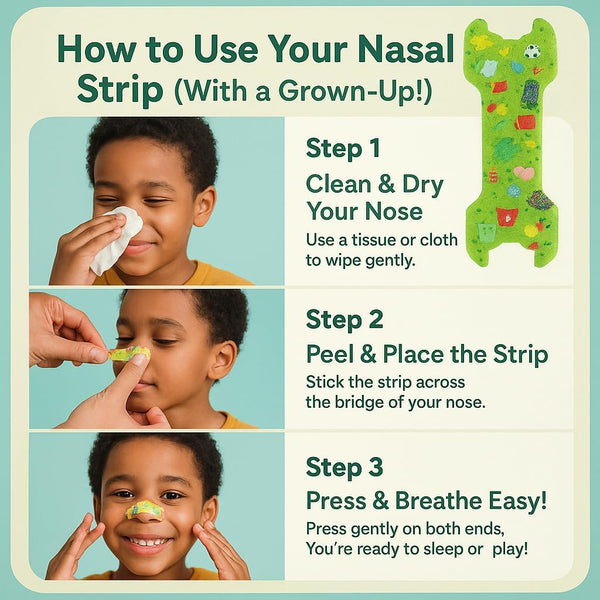 How to Use Your Nasal Strip (With a Grown-Up!)

Step 1
Clean & Dry Your Nose
Use a tissue or cloth to wipe gently.

Step 2
Peel & Place the Strip
Stick the strip across the bridge of your nose.

Step 3
Press & Breathe Easy!
Press gently on both ends,
You're ready to sleep or play!