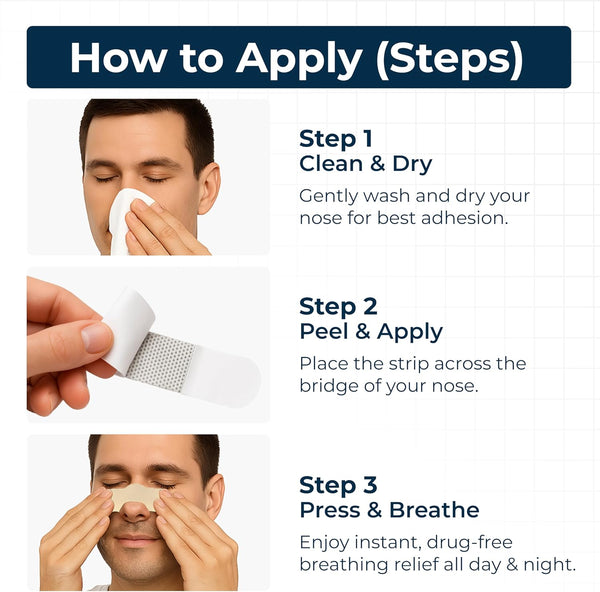 How to Apply (Steps)

Step 1
Clean & Dry
Gently wash and dry your nose for best adhesion.

Step 2
Peel & Apply
Place the strip across the bridge of your nose.

Step 3
Press & Breathe
Enjoy instant, drug-free breathing relief all day & night.