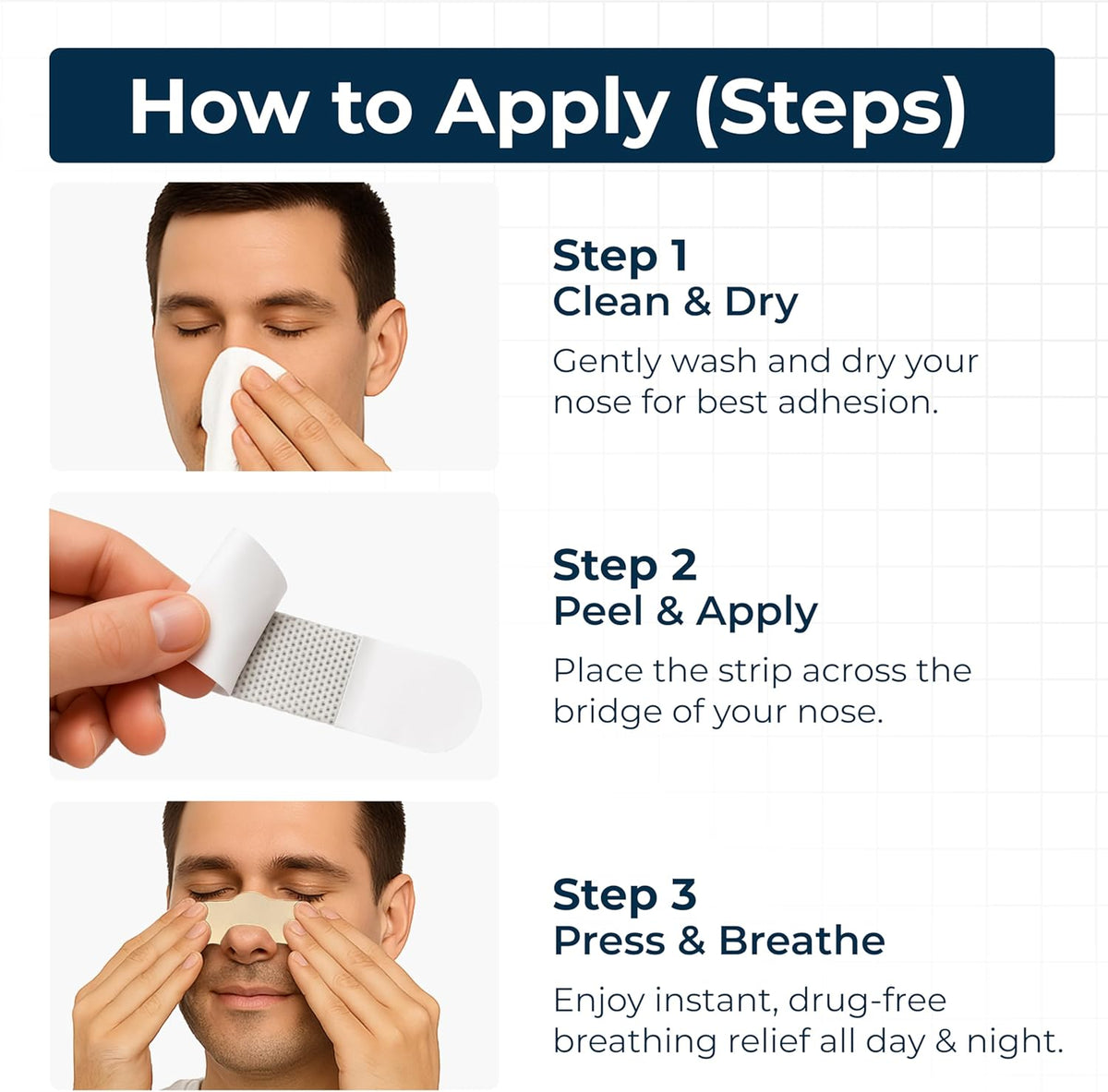 How to Apply (Steps)

Step 1
Clean & Dry

Gently wash and dry your nose for best adhesion.

Step 2
Peel & Apply

Place the strip across the bridge of your nose.

Step 3
Press & Breathe

Enjoy instant, drug-free breathing relief all day & night.