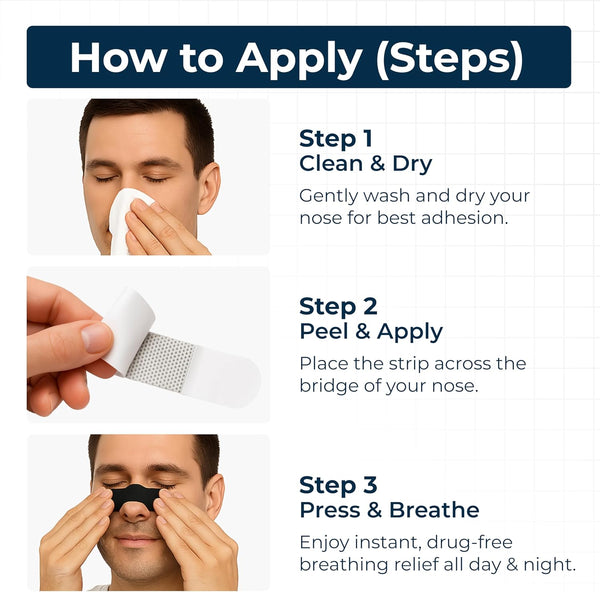 How to Apply (Steps)

Step 1
Clean & Dry
Gently wash and dry your nose for best adhesion.

Step 2
Peel & Apply
Place the strip across the bridge of your nose.

Step 3
Press & Breathe
Enjoy instant, drug-free breathing relief all day & night.